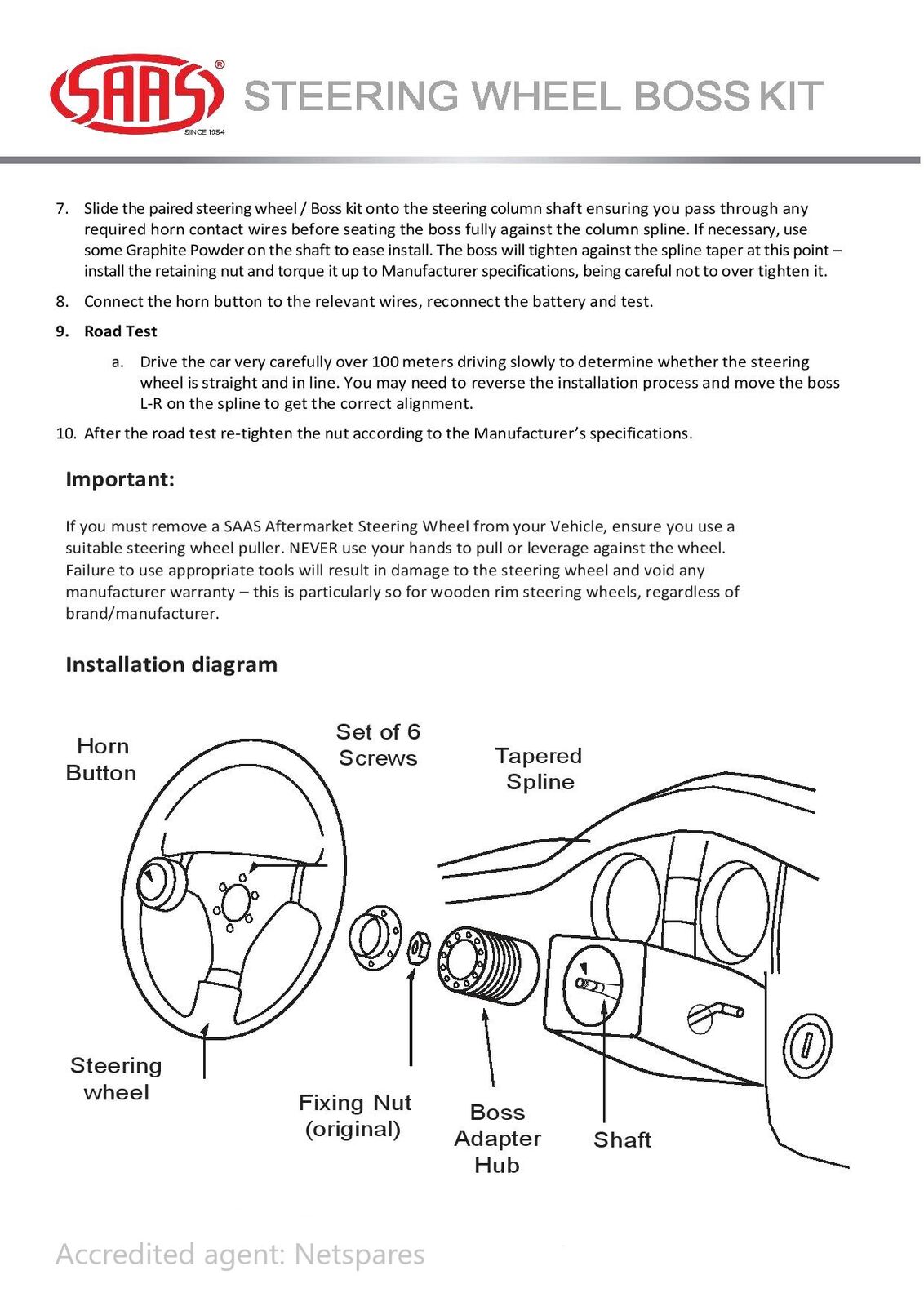 SAAS®
SINCE 1954

STEERING WHEEL BOSS KIT

7. Slide the paired steering wheel / Boss kit onto the steering column shaft ensuring you pass through any required horn contact wires before seating the boss fully against the column spline. If necessary, use some Graphite Powder on the shaft to ease install. The boss will tighten against the spline taper at this point – install the retaining nut and torque it up to Manufacturer specifications, being careful not to over tighten it.

8. Connect the horn button to the relevant wires, reconnect the battery and test.

9. Road Test

a. Drive the car very carefully over 100 meters driving slowly to determine whether the steering wheel is straight and in line. You may need to reverse the installation process and move the boss L-R on the spline to get the correct alignment.

10. After the road test re-tighten the nut according to the Manufacturer's specifications.

Important:

If you must remove a SAAS Aftermarket Steering Wheel from your Vehicle, ensure you use a suitable steering wheel puller. NEVER use your hands to pull or leverage against the wheel. Failure to use appropriate tools will result in damage to the steering wheel and void any manufacturer warranty – this is particularly so for wooden rim steering wheels, regardless of brand/manufacturer.

Installation diagram

Horn Button

Set of 6 Screws

Tapered Spline

Steering wheel

Fixing Nut (original)

Boss Adapter Hub

Shaft

Accredited agent: Netspares